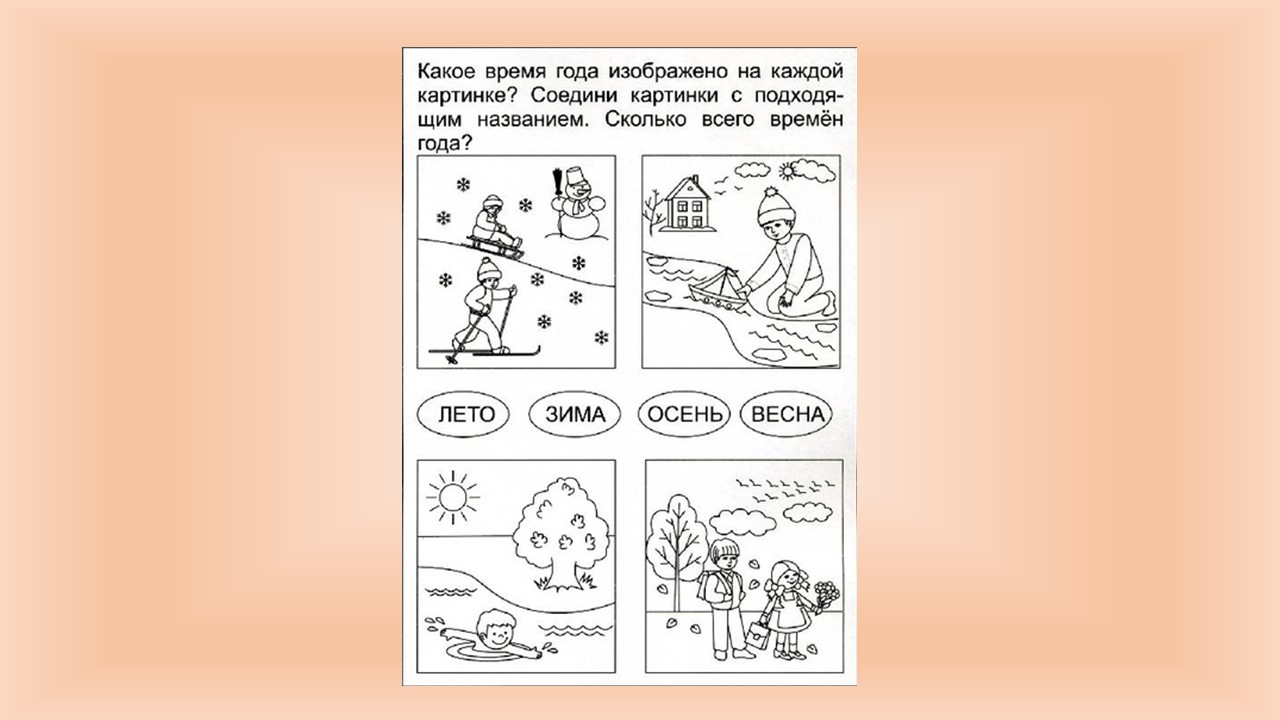 Какое время года изображено на каждой картинке? Соедини картинки с подходящим названием. Сколько всего времён года?

ЛЕТО

ЗИМА

ОСЕНЬ

ВЕСНА