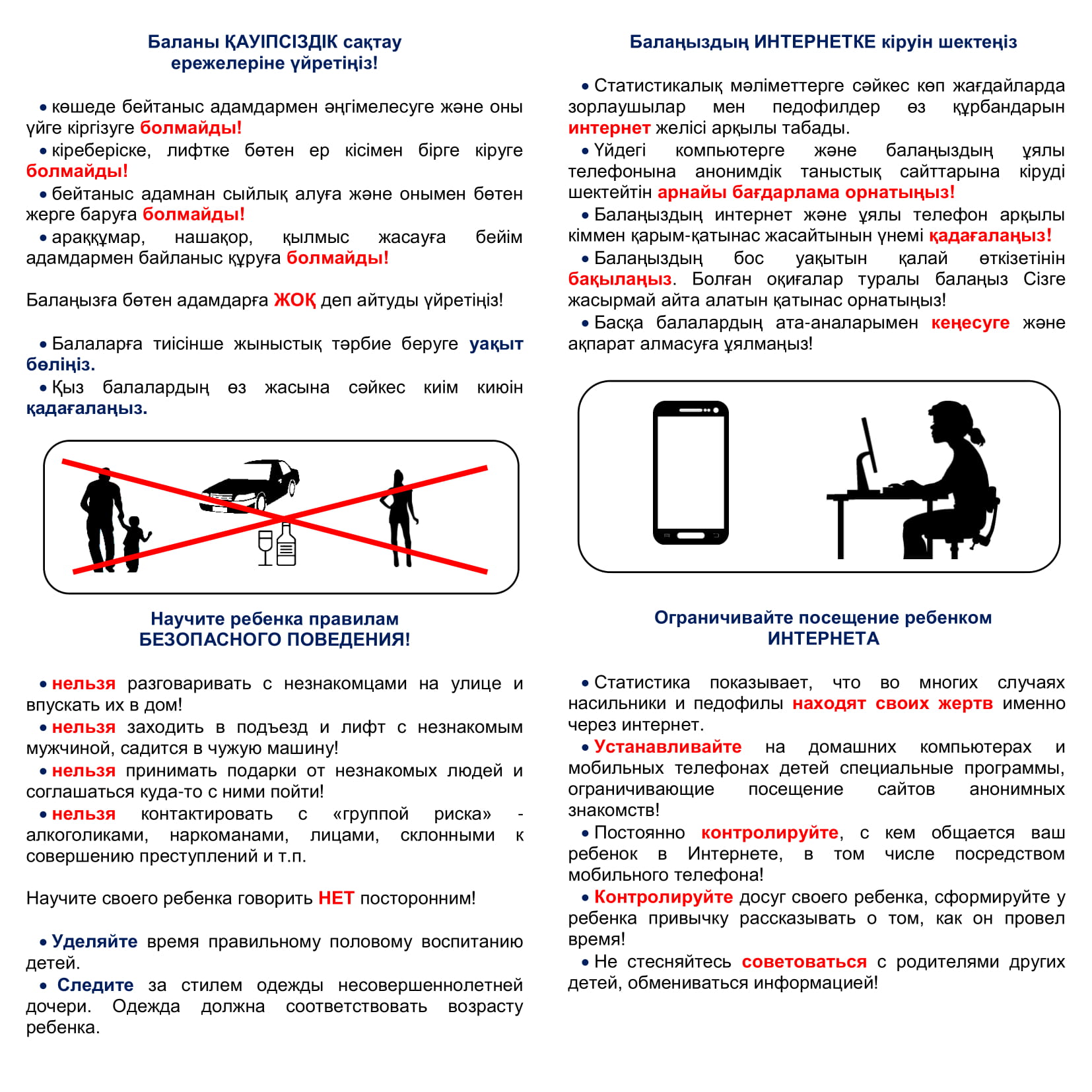 Баланы ҚАУІПСІЗДІК сақтау ережелеріне үйретіңіз!

• көшеде бейтаныс адамдармен әңгімелесуге және оны үйге кіргізуге болмайды!
• кіреберіске, лифтке бөтен ер кісімен бірге кіруге болмайды!
• бейтаныс адамнан сыйлық алуға және онымен бөтен жерге баруға болмайды!
• араққұмар, нашақор, қылмыс жасауға бейім адамдармен байланыс құруға болмайды!

Балаңызға бөтен адамдарға ЖОҚ деп айтуды үйретіңіз!

• Балаларға тиісінше жыныстық тәрбие беруге уақыт бөліңіз.
• Қыз балалардың өз жасына сәйкес киім киюін қадағалаңыз.

Научите ребенка правилам БЕЗОПАСНОГО ПОВЕДЕНИЯ!

• нельзя разговаривать с незнакомцами на улице и впускать их в дом!
• нельзя заходить в подъезд и лифт с незнакомым мужчиной, садится в чужую машину!
• нельзя принимать подарки от незнакомых людей и соглашаться куда-то с ними пойти!
• нельзя контактировать с «группой риска» - алкоголиками, наркоманами, лицами, склонными к совершению преступлений и т.п.

Научите своего ребенка говорить НЕТ посторонним!

• Уделяйте время правильному половому воспитанию детей.
• Следите за стилем одежды несовершеннолетней дочери. Одежда должна соответствовать возрасту ребенка.

Балаңыздың ИНТЕРНЕТКЕ кіруін шектеңіз

• Статистикалық мәліметтерге сәйкес көп жағдайларда зорлаушылар мен педофилдер өз құрбандарын интернет желісі арқылы табады.
• Үйдегі компьютерге және балаңыздың ұялы телефонына анонимдік таныстық сайттарына кіруді шектейтін арнайы бағдарлама орнатыңыз!
• Балаңыздың интернет және ұялы телефон арқылы кіммен қарым-қатынас жасайтынын үнемі қадағалаңыз!
• Балаңыздың бос уақытын қалай өткізетінін бақылаңыз. Болған оқиғалар туралы балаңыз Сізге жасырмай айта алатын қатынас орнатыңыз!
• Басқа балалардың ата-аналарымен кеңесуге және ақпарат алмасуға ұялмаңыз!

Ограничивайте посещение ребенком ИНТЕРНЕТА

• Статистика показывает, что во многих случаях насильники и педофилы находят своих жертв именно через интернет.
• Устанавливайте на домашних компьютерах и мобильных телефонах детей специальные программы, ограничивающие посещение сайтов анонимных знакомств!
• Постоянно контролируйте, с кем общается ваш ребенок в Интернете, в том числе посредством мобильного телефона!
• Контролируйте досуг своего ребенка, сформируйте у ребенка привычку рассказывать о том, как он провел время!
• Не стесняйтесь советоваться с родителями других детей, обмениваться информацией!